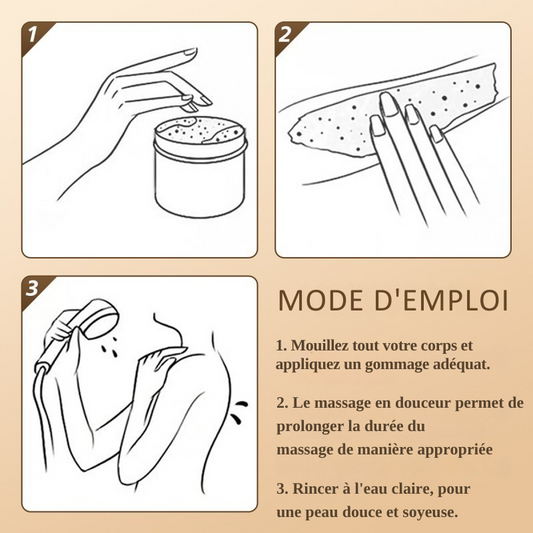 1

2

3

MODE D'EMPLOI

1. Mouillez tout votre corps et appliquez un gommage adéquat.

2. Le massage en douceur permet de prolonger la durée du massage de manière appropriée

3. Rincer à l'eau claire, pour une peau douce et soyeuse.